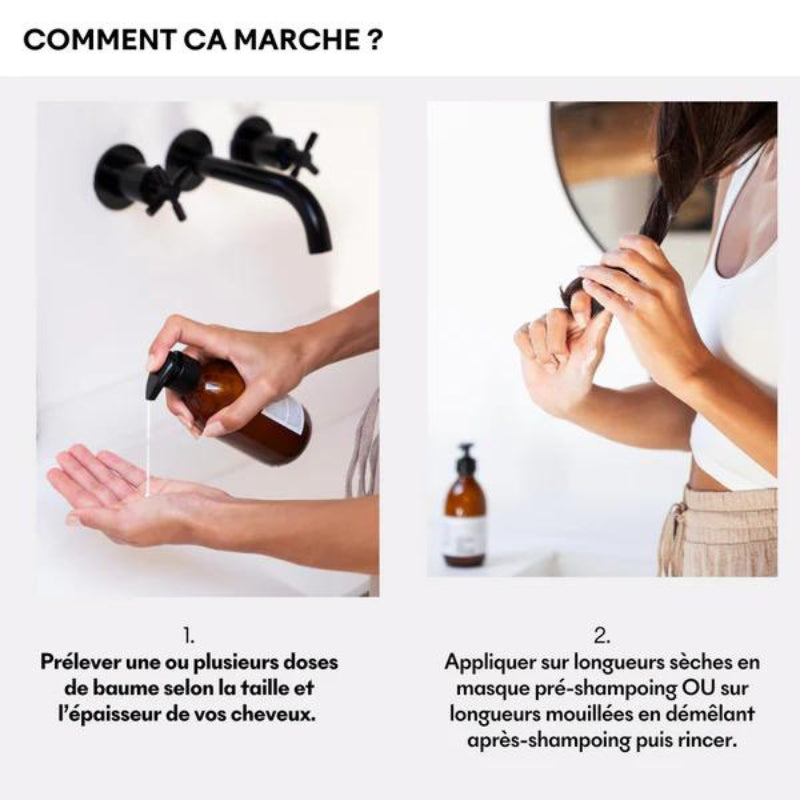 COMMENT CA MARCHE ?

1.
Prélever une ou plusieurs doses de baume selon la taille et l'épaisseur de vos cheveux.

2.
Appliquer sur longueurs sèches en masque pré-shampoing OU sur longueurs mouillées en démêlant après-shampoing puis rincer.